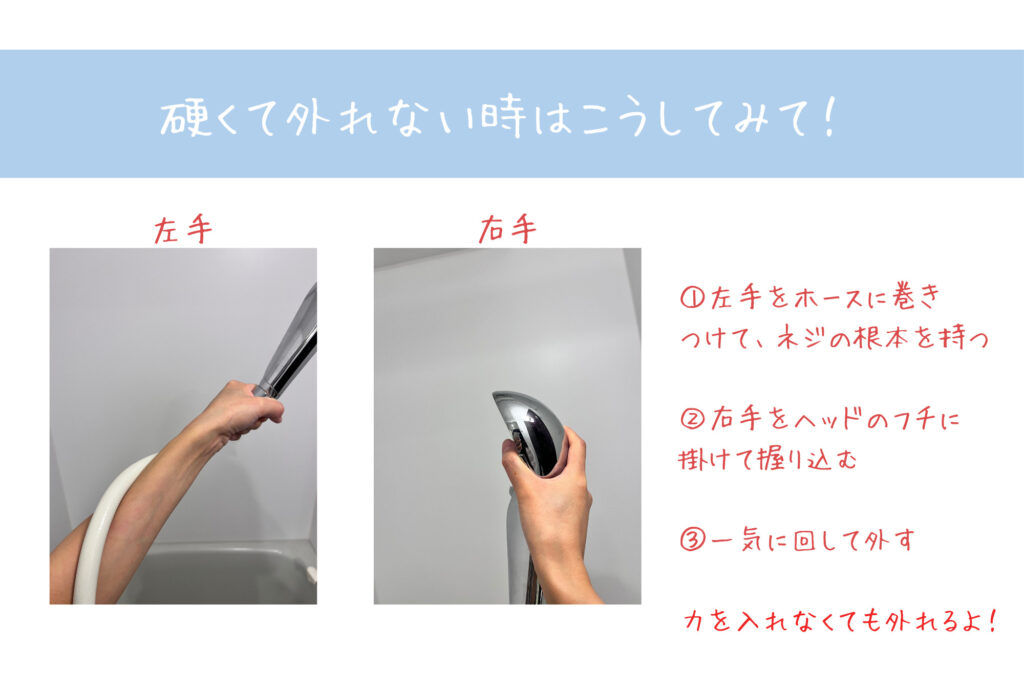 硬くて外れない時はこうしてみて！

左手

右手

①左手をホースに巻きつけて、ネジの根本を持つ

②右手をヘッドのフチに掛けて握り込む

③一気に回して外す

力を入れなくても外れるよ！